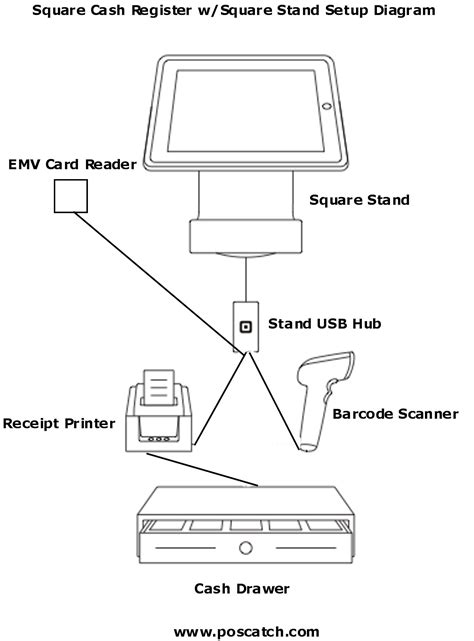 Square Cash Register w/Square Stand Setup Diagram

EMV Card Reader

Square Stand

Stand USB Hub

Receipt Printer

Barcode Scanner

Cash Drawer

www.poscatch.com