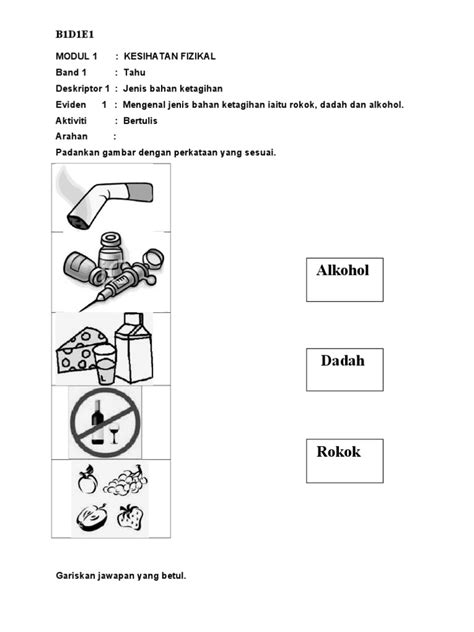 B1D1E1

MODUL 1 : KESIHATAN FIZIKAL
Band 1 : Tahu
Deskriptor 1 : Jenis bahan ketagihan
Eviden 1 : Mengenal jenis bahan ketagihan iaitu rokok, dadah dan alkohol.
Aktiviti : Bertulis
Arahan :
Padankan gambar dengan perkataan yang sesuai.

Alkohol

Dadah

Rokok

Gariskan jawapan yang betul.