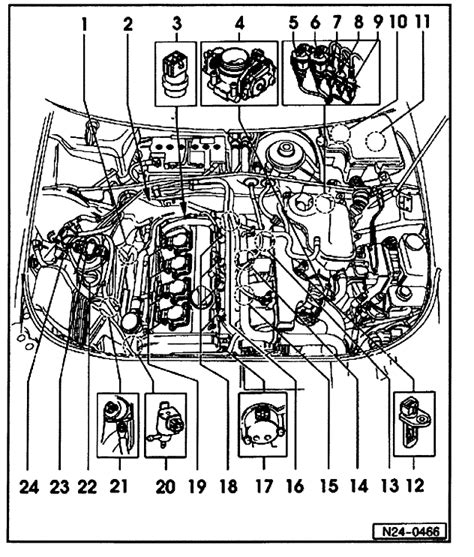 1 2 3 4 5 6 7 8 9 10 11

24 23 22 21 20 19 18 17 16 15 14 13 12

N24-0466