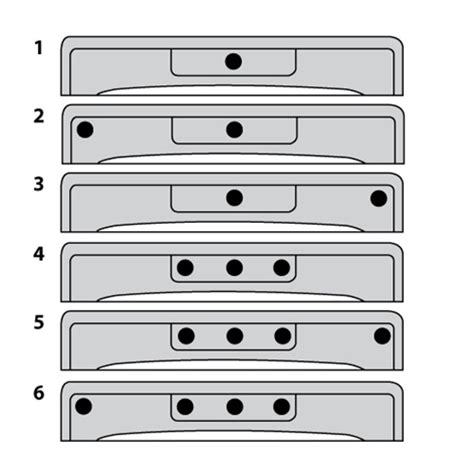 1

2

3

4

5

6