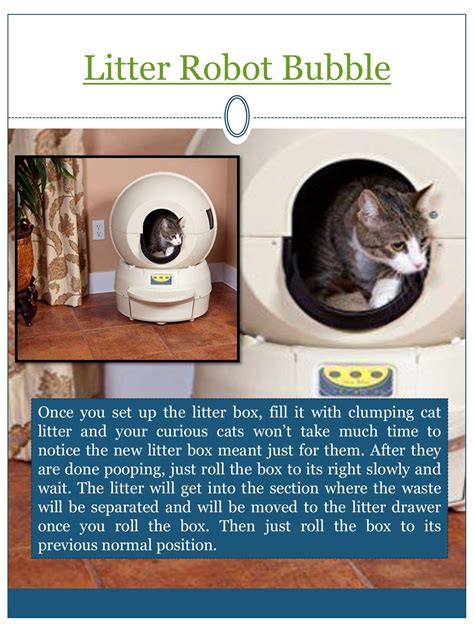 Litter Robot Bubble

Once you set up the litter box, fill it with clumping cat litter and your curious cats won't take much time to notice the new litter box meant just for them. After they are done pooping, just roll the box to its right slowly and wait. The litter will get into the section where the waste will be separated and will be moved to the litter drawer once you roll the box. Then just roll the box to its previous normal position.