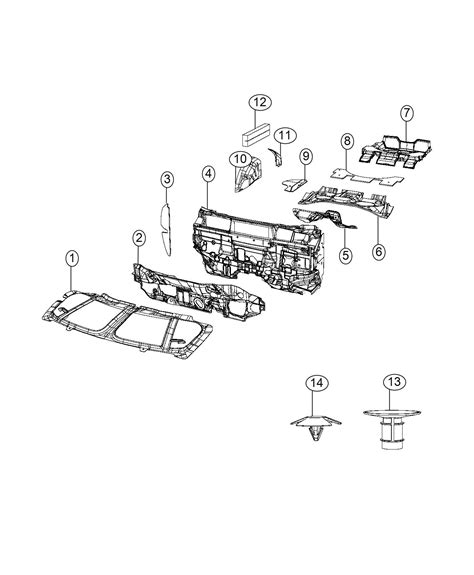 12
7
11
8
10
9
3
4
2
5
6
1
14
13