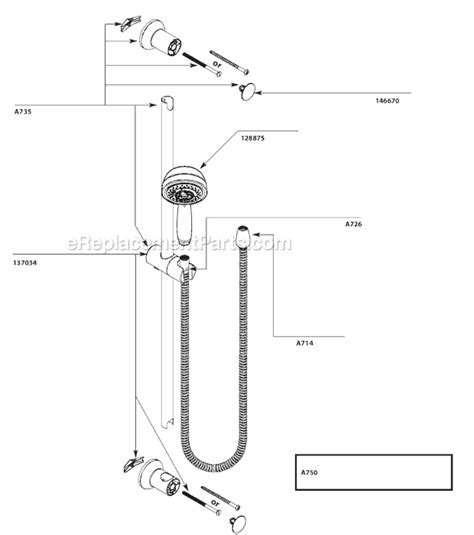 or

146670

A735

128875

A726

eReplacementParts.com

137034

A714

A750

or