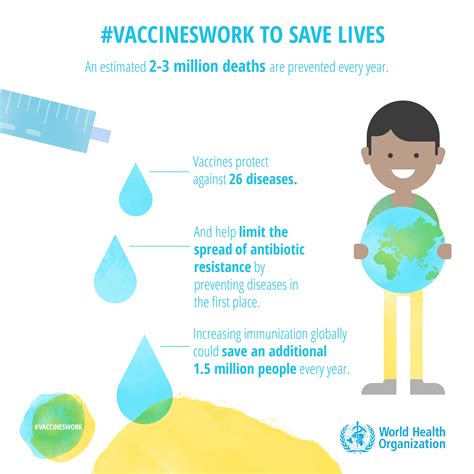 #VACCINESWORK TO SAVE LIVES

An estimated 2-3 million deaths are prevented every year.

Vaccines protect against 26 diseases.

And help limit the spread of antibiotic resistance by preventing diseases in the first place.

Increasing immunization globally could save an additional 1.5 million people every year.

#VACCINESWORK

World Health Organization