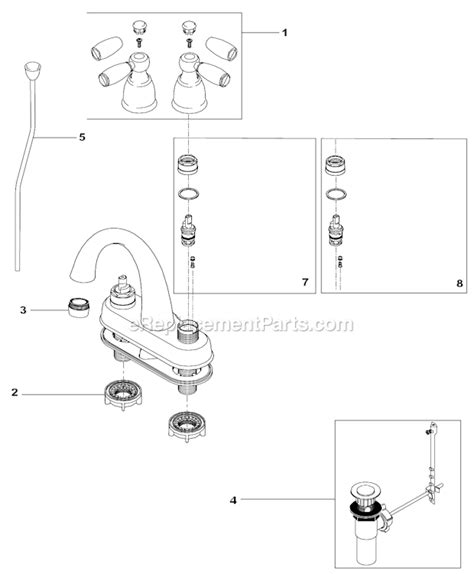 1

5

7

8

3

eReplacementParts.com

2

4