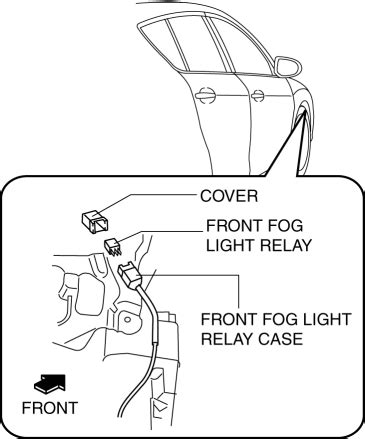 COVER

FRONT FOG LIGHT RELAY

FRONT FOG LIGHT RELAY CASE

FRONT