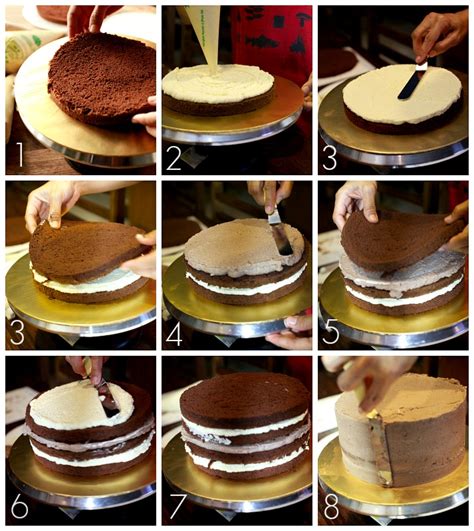 1
2
3
3
4
5
6
7
8