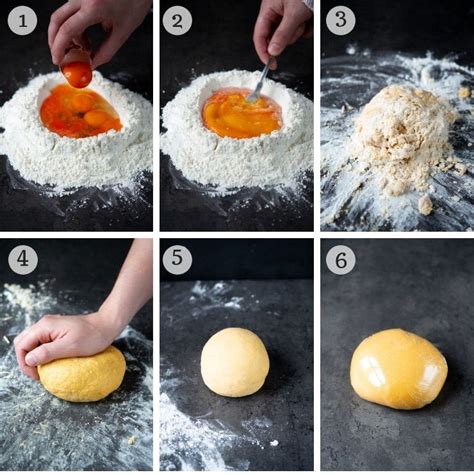 1
2
3
4
5
6