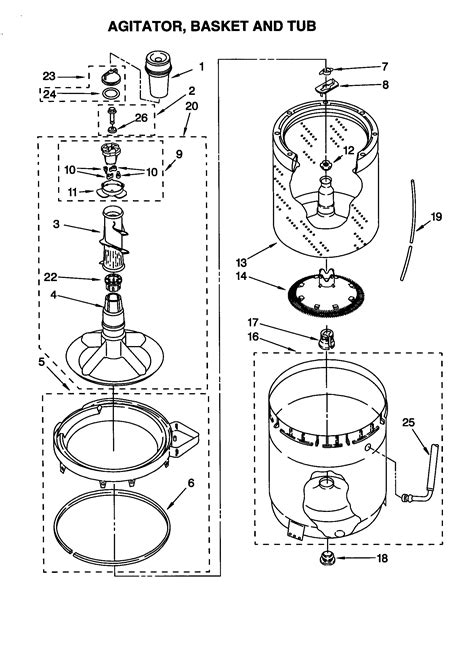 AGITATOR, BASKET AND TUB

23
24
1
2
20
26
9
10
10
11
3
22
4
5
6
7
8
12
19
13
14
17
16
25
18