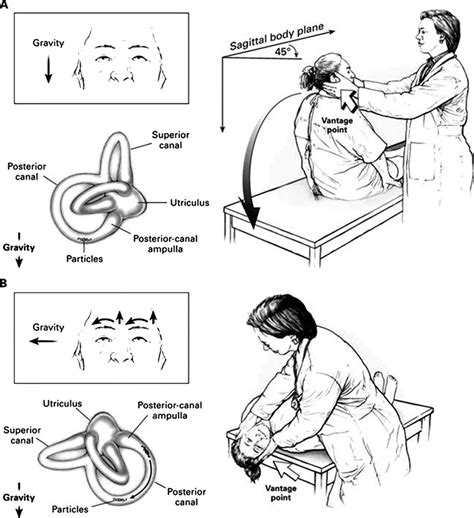 A

Gravity

Sagittal body plane

45°

Vantage point

Superior canal

Posterior canal

Utriculus

Posterior-canal ampulla

Particles

Gravity

B

Gravity

Utriculus

Posterior-canal ampulla

Superior canal

Posterior canal

Particles

Gravity

Vantage point