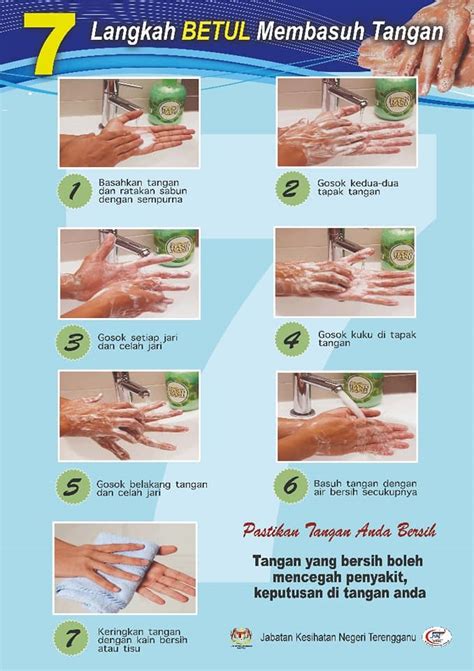 7 Langkah BETUL Membasuh Tangan

1 Basahkan tangan dan ratakan sabun dengan sempurna

2 Gosok kedua-dua tapak tangan

3 Gosok setiap jari dan celah jari

4 Gosok kuku di tapak tangan

5 Gosok belakang tangan dan celah jari

6 Basuh tangan dengan air bersih secukupnya

7 Keringkan tangan dengan kain bersih atau tisu

Pastikan Tangan Anda Bersih

Tangan yang bersih boleh mencegah penyakit, keputusan di tangan anda

Jabatan Kesihatan Negeri Terengganu