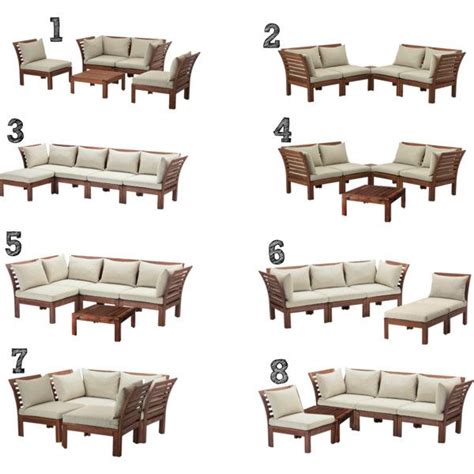 1

2

3

4

5

6

7

8