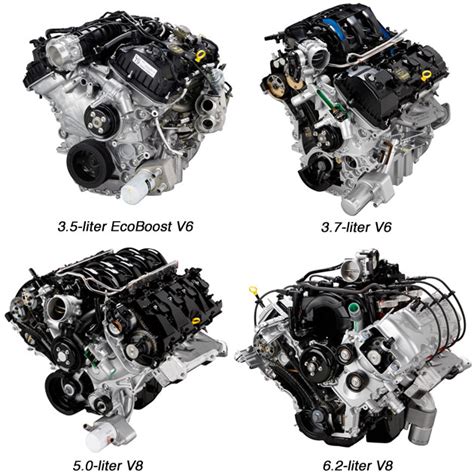 3.5-liter EcoBoost V6

3.7-liter V6

5.0-liter V8

6.2-liter V8