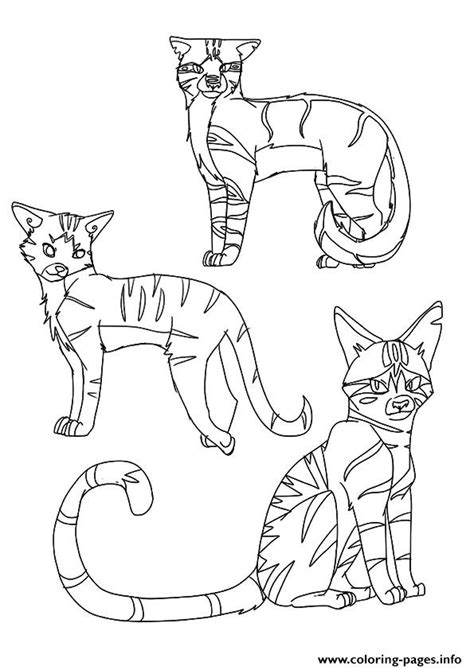 www.coloring-pages.info