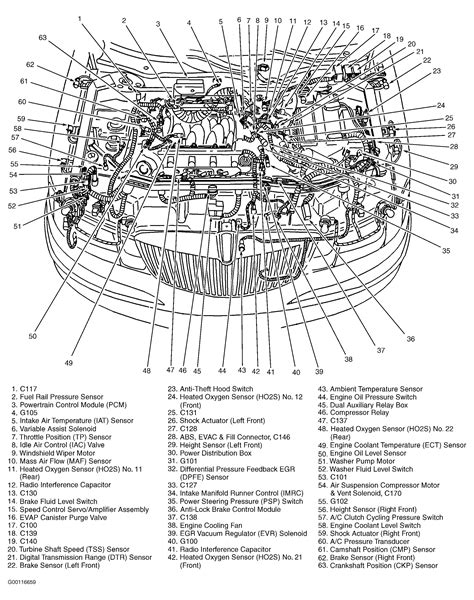 1 2 3 4 5 6 7 8 9 10 11 12 13 14 15 16 17 18 19 20 21 22 23 24 25 26 27 28 29 30 31 32 33 34 35 36 37 38 39 40 41 42 43 44 45 46 47 48 49 50 51 52 53 54 55 56 57 58 59 60 61 62 63

1. C117
2. Fuel Rail Pressure Sensor
3. Powertrain Control Module (PCM)
4. G105
5. Intake Air Temperature (IAT) Sensor
6. Variable Assist Solenoid
7. Throttle Position (TP) Sensor
8. Idle Air Control (IAC) Valve
9. Windshield Wiper Motor
10. Mass Air Flow (MAF) Sensor
11. Heated Oxygen Sensor (HO2S) No. 11 (Rear)
12. Radio Interference Capacitor
13. C130
14. Brake Fluid Level Switch
15. Speed Control Servo/Amplifier Assembly
16. EVAP Canister Purge Valve
17. C100
18. C139
19. C140
20. Turbine Shaft Speed (TSS) Sensor
21. Digital Transmission Range (DTR) Sensor
22. Brake Sensor (Left Front)
23. Anti-Theft Hood Switch
24. Heated Oxygen Sensor (HO2S) No. 12 (Front)
25. C131
26. Shock Actuator (Left Front)
27. C128
28. ABS, EVAC & Fill Connector, C146
29. Height Sensor (Left Front)
30. Power Distribution Box
31. G101
32. Differential Pressure Feedback EGR (DPFE) Sensor
33. C127
34. Intake Manifold Runner Control (IMRC)
35. Power Steering Pressure (PSP) Switch
36. Anti-Lock Brake Control Module
37. C138
38. Engine Cooling Fan
39. EGR Vacuum Regulator (EVR) Solenoid
40. G100
41. Radio Interference Capacitor
42. Heated Oxygen Sensor (HO2S) No. 21 (Front)
43. Ambient Temperature Sensor
44. Engine Oil Pressure Switch
45. Dual Auxiliary Relay Box
46. Compressor Relay
47. C137
48. Heated Oxygen Sensor (HO2S) No. 22 (Rear)
49. Engine Coolant Temperature (ECT) Sensor
50. Engine Oil Level Sensor
51. Washer Pump Motor
52. Washer Fluid Level Switch
53. C101
54. Air Suspension Compressor Motor & Vent Solenoid, C170
55. G102
56. Height Sensor (Right Front)
57. A/C Clutch Cycling Pressure Switch
58. Engine Coolant Level Switch
59. Shock Actuator (Right Front)
60. A/C Pressure Transducer
61. Camshaft Position (CMP) Sensor
62. Brake Sensor (Right Front)
63. Crankshaft Position (CKP) Sensor

G00116659