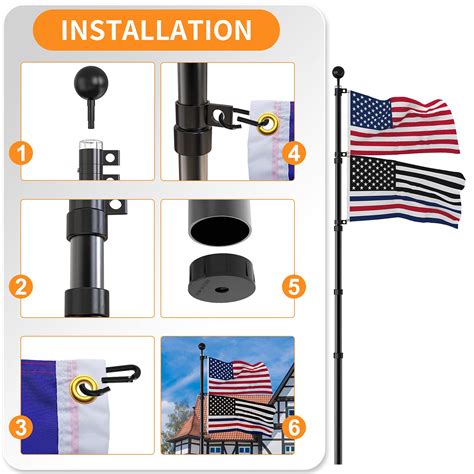 INSTALLATION

1

4

2

5

3

6