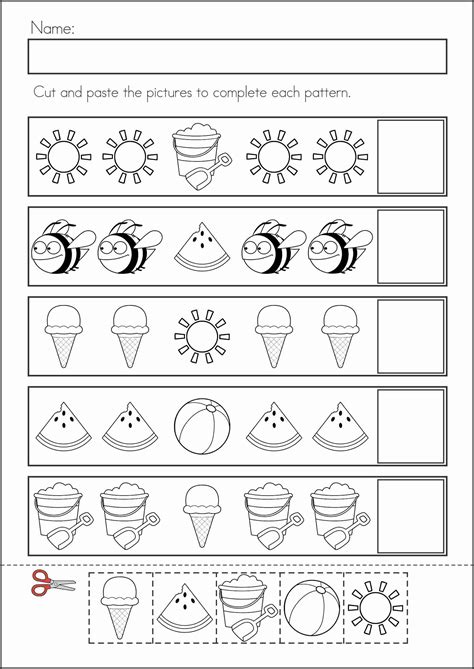 Name:

Cut and paste the pictures to complete each pattern.