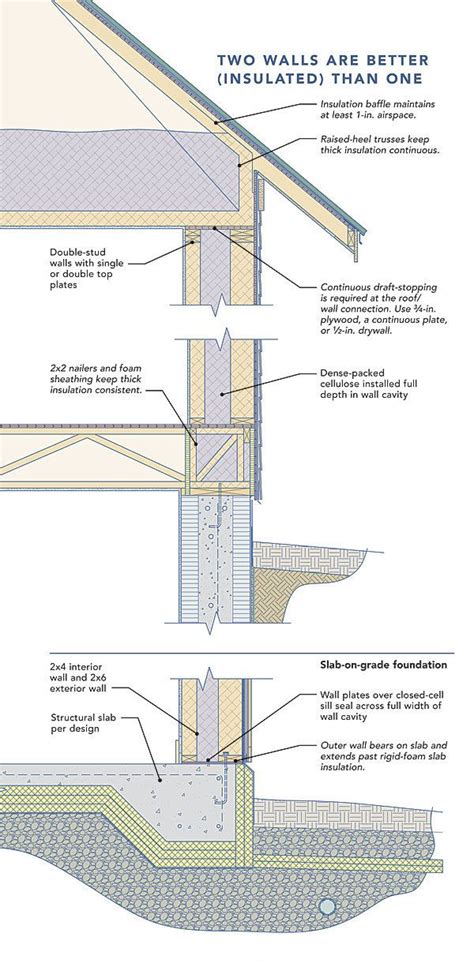 TWO WALLS ARE BETTER (INSULATED) THAN ONE

Insulation baffle maintains at least 1-in. airspace.

Raised-heel trusses keep thick insulation continuous.

Double-stud walls with single or double top plates

Continuous draft-stopping is required at the roof/wall connection. Use ¾-in. plywood, a continuous plate, or ½-in. drywall.

2x2 nailers and foam sheathing keep thick insulation consistent.

Dense-packed cellulose installed full depth in wall cavity

Slab-on-grade foundation

2x4 interior wall and 2x6 exterior wall

Structural slab per design

Wall plates over closed-cell sill seal across full width of wall cavity

Outer wall bears on slab and extends past rigid-foam slab insulation.