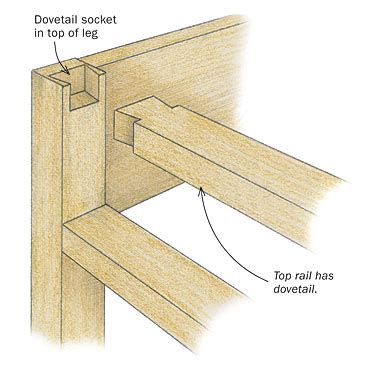 Dovetail socket in top of leg

Top rail has dovetail.