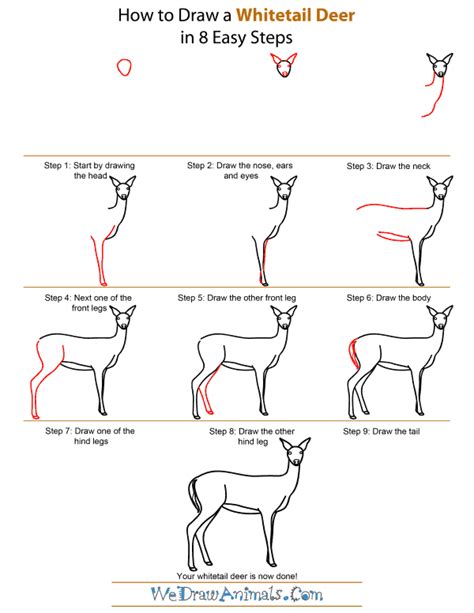 How to Draw a Whitetail Deer
in 8 Easy Steps

Step 1: Start by drawing the head

Step 2: Draw the nose, ears and eyes

Step 3: Draw the neck

Step 4: Next one of the front legs

Step 5: Draw the other front leg

Step 6: Draw the body

Step 7: Draw one of the hind legs

Step 8: Draw the other hind leg

Step 9: Draw the tail

Your whitetail deer is now done!

WeDrawAnimals.Com