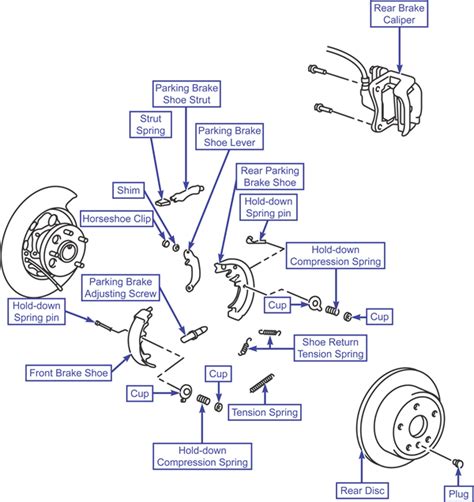 Rear Brake Caliper

Parking Brake Shoe Strut

Strut Spring

Parking Brake Shoe Lever

Rear Parking Brake Shoe

Shim

Hold-down Spring pin

Horseshoe Clip

Hold-down Compression Spring

Parking Brake Adjusting Screw

Cup

Cup

Hold-down Spring pin

Shoe Return Tension Spring

Front Brake Shoe

Cup

Cup

Tension Spring

Hold-down Compression Spring

Rear Disc

Plug