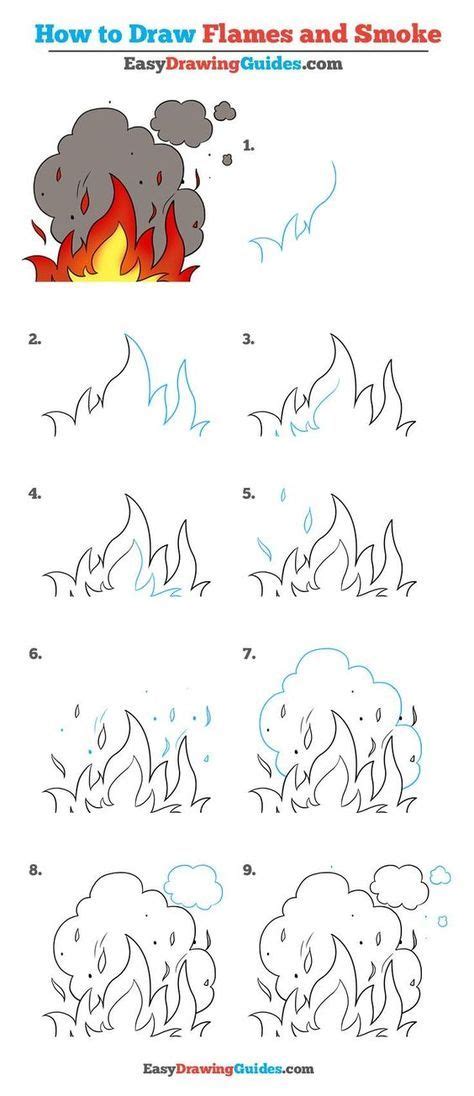 How to Draw Flames and Smoke
EasyDrawingGuides.com

1.

2.

3.

4.

5.

6.

7.

8.

9.

EasyDrawingGuides.com