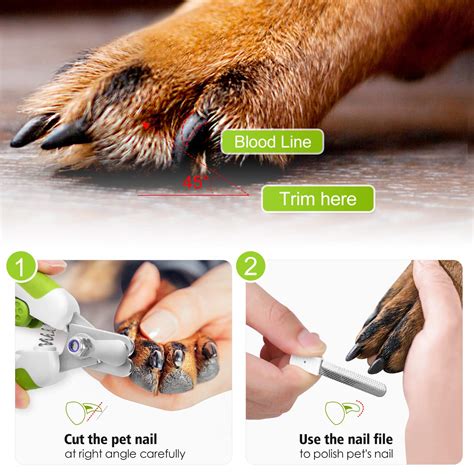 Blood Line

45°

Trim here

1

Cut the pet nail
at right angle carefully

2

Use the nail file
to polish pet's nail