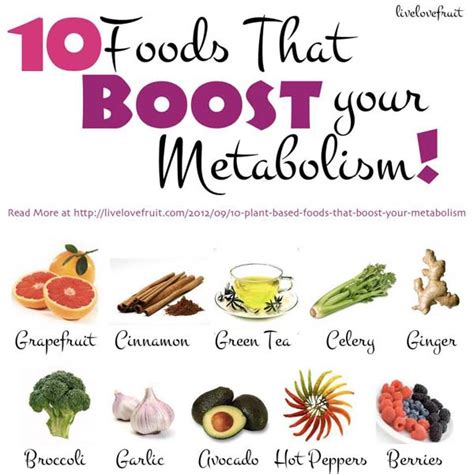 livelovefruit

10 Foods That BOOST your Metabolism!

Read More at http://livelovefruit.com/2012/09/10-plant-based-foods-that-boost-your-metabolism

Grapefruit Cinnamon Green Tea Celery Ginger

Broccoli Garlic Avocado Hot Peppers Berries