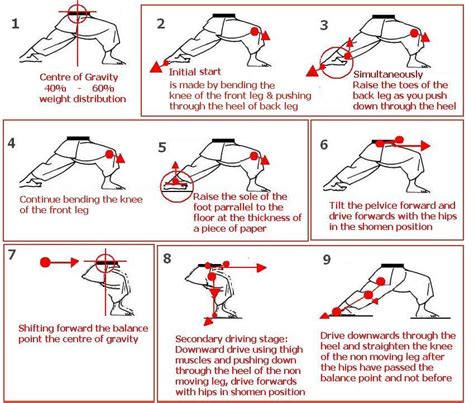 1

Centre of Gravity
40% - 60%
weight distribution

2

Initial start
is made by bending the knee of the front leg & pushing through the heel of back leg

3

Simultaneously
Raise the toes of the back leg as you push down through the heel

4

Continue bending the knee of the front leg

5

Raise the sole of the foot parrallel to the floor at the thickness of a piece of paper

6

Tilt the pelvice forward and drive forwards with the hips in the shomen position

7

Shifting forward the balance point the centre of gravity

8

Secondary driving stage: Downward drive using thigh muscles and pushing down through the heel of the non moving leg, drive forwards with hips in shomen position

9

Drive downwards through the heel and straighten the knee of the non moving leg after the hips have passed the balance point and not before