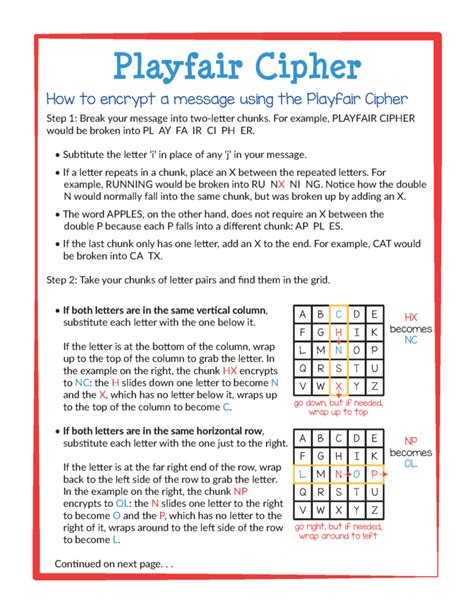 Playfair Cipher

How to encrypt a message using the Playfair Cipher

Step 1: Break your message into two-letter chunks. For example, PLAYFAIR CIPHER would be broken into PL AY FA IR CI PH ER.

• Subtitute the letter 'i' in place of any 'j' in your message.

• If a letter repeats in a chunk, place an X between the repeated letters. For example, RUNNING would be broken into RU NX NI NG. Notice how the double N would normally fall into the same chunk, but was broken up by adding an X.

• The word APPLES, on the other hand, does not require an X between the double P because each P falls into a different chunk: AP PL ES.

• If the last chunk only has one letter, add an X to the end. For example, CAT would be broken into CA TX.

Step 2: Take your chunks of letter pairs and find them in the grid.

• If both letters are in the same vertical column, substitute each letter with the one below it.

If the letter is at the bottom of the column, wrap up to the top of the column to grab the letter. In the example on the right, the chunk HX encrypts to NC: the H slides down one letter to become N and the X, which has no letter below it, wraps up to the top of the column to become C.

| A | B | C | D | E |
|---|---|---|---|---|
| F | G | H | I | K |
| L | M | N | O | P |
| Q | R | S | T | U |
| V | W | X | Y | Z |

HX becomes NC

go down, but if needed, wrap up to top

• If both letters are in the same horizontal row, substitute each letter with the one just to the right.

If the letter is at the far right end of the row, wrap back to the left side of the row to grab the letter. In the example on the right, the chunk NP encrypts to OL: the N slides one letter to the right to become O and the P, which has no letter to the right of it, wraps around to the left side of the row to become L.

| A | B | C | D | E |
|---|---|---|---|---|
| F | G | H | I | K |
| L | M | N | O | P |
| Q | R | S | T | U |
| V | W | X | Y | Z |

NP becomes OL

go right, but if needed, wrap around to left

Continued on next page. . .