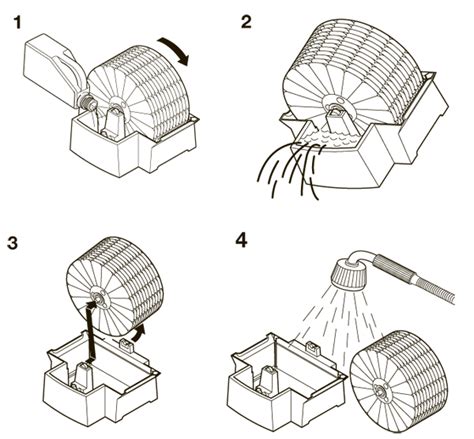 1

2

3

4