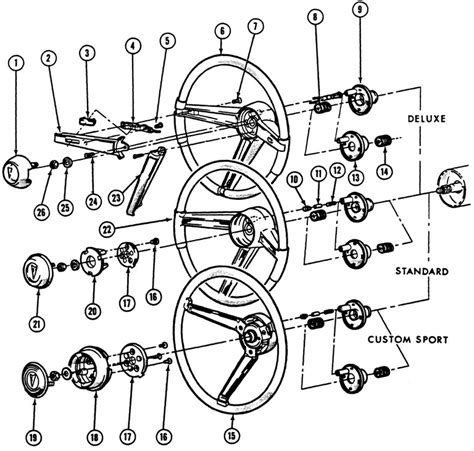 1
2
3
4
5
6
7
8
9
DELUXE
13
14
10
11
12
26
25
24
23
22
STANDARD
21
20
17
16
CUSTOM SPORT
19
18
17
16
15