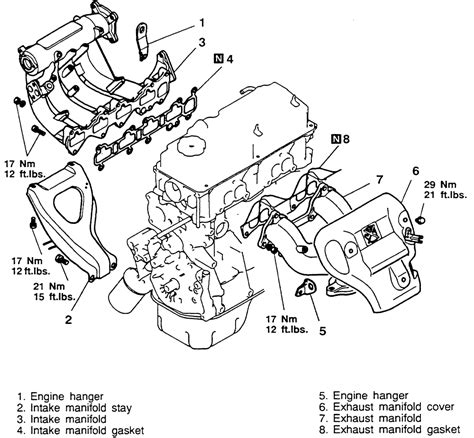 1

3

N 4

N 8

7

6

29 Nm
21 ft.lbs.

17 Nm
12 ft.lbs.

17 Nm
12 ft.lbs.

21 Nm
15 ft.lbs.

2

17 Nm
12 ft.lbs.

5

1. Engine hanger
2. Intake manifold stay
3. Intake manifold
4. Intake manifold gasket

5. Engine hanger
6. Exhaust manifold cover
7. Exhaust manifold
8. Exhaust manifold gasket