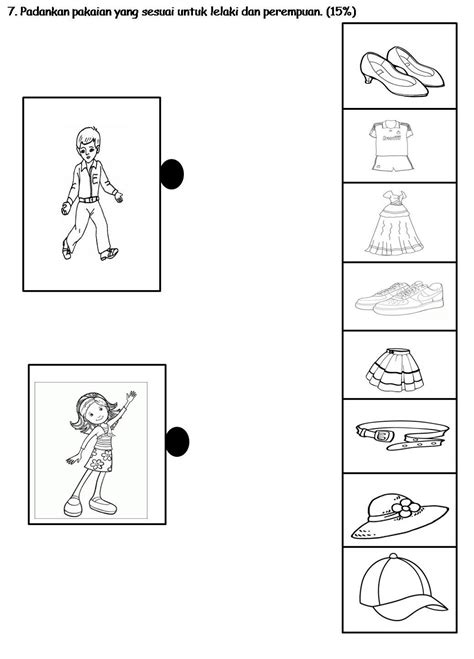 7. Padankan pakaian yang sesuai untuk lelaki dan perempuan. (15%)