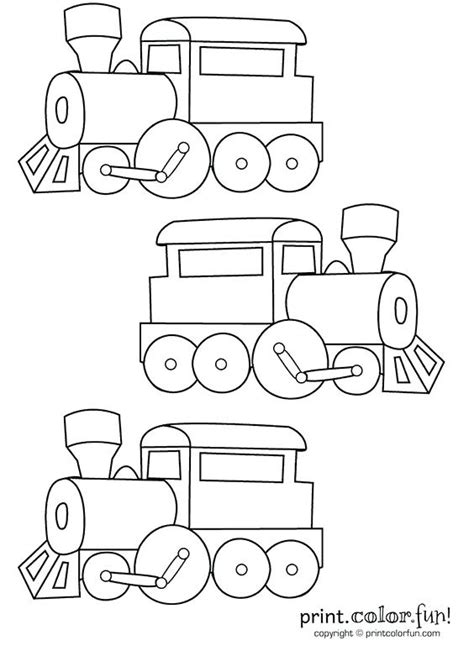 print.color.fun!
copyright © printcolorfun.com