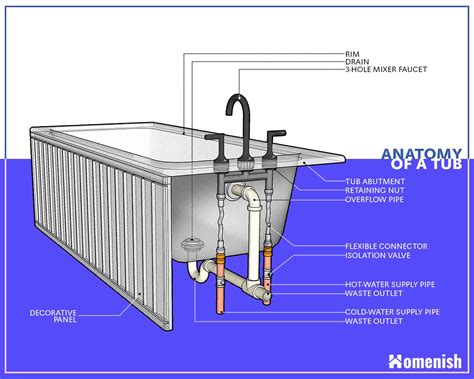 RIM
DRAIN
3-HOLE MIXER FAUCET

ANATOMY OF A TUB

TUB ABUTMENT
RETAINING NUT
OVERFLOW PIPE

FLEXIBLE CONNECTOR
ISOLATION VALVE

HOT-WATER SUPPLY PIPE
WASTE OUTLET

COLD-WATER SUPPLY PIPE
WASTE OUTLET

DECORATIVE PANEL

Homenish