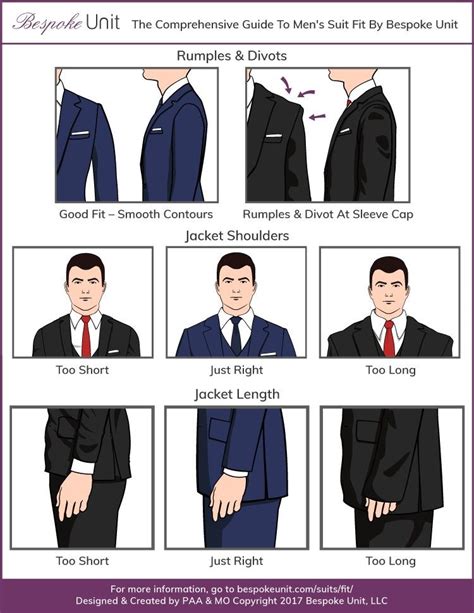 Bespoke Unit The Comprehensive Guide To Men's Suit Fit By Bespoke Unit

Rumples & Divots

Good Fit – Smooth Contours

Rumples & Divot At Sleeve Cap

Jacket Shoulders

Too Short

Just Right

Too Long

Jacket Length

Too Short

Just Right

Too Long

For more information, go to bespokeunit.com/suits/fit/
Designed & Created by PAA & MO Copyright 2017 Bespoke Unit, LLC