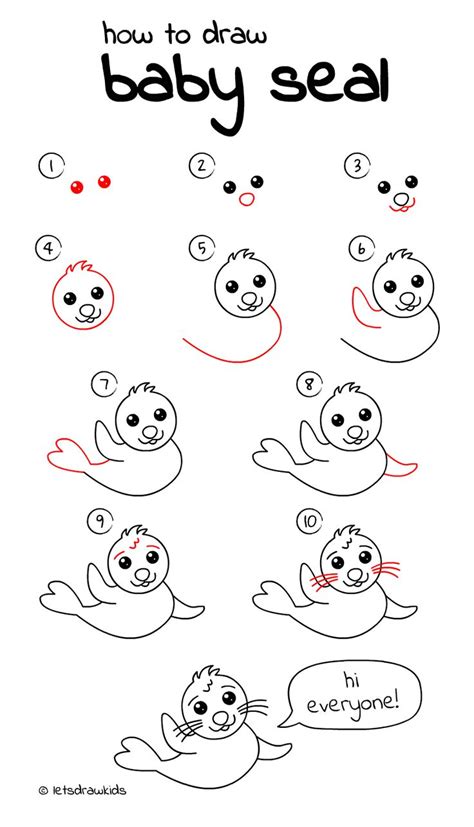 how to draw
baby seal

1
2
3
4
5
6
7
8
9
10

hi everyone!

© letsdrawkids