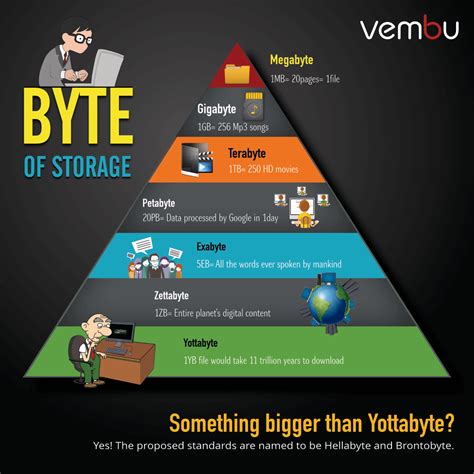 vembu

BYTE
OF STORAGE

Megabyte
1MB= 20pages= 1file

Gigabyte
1GB= 256 Mp3 songs

Terabyte
1TB= 250 HD movies

Petabyte
20PB= Data processed by Google in 1day

Exabyte
5EB= All the words ever spoken by mankind

Zettabyte
1ZB= Entire planet's digital content

Yottabyte
1YB file would take 11 trillion years to download

Something bigger than Yottabyte?
Yes! The proposed standards are named to be Hellabyte and Brontobyte.