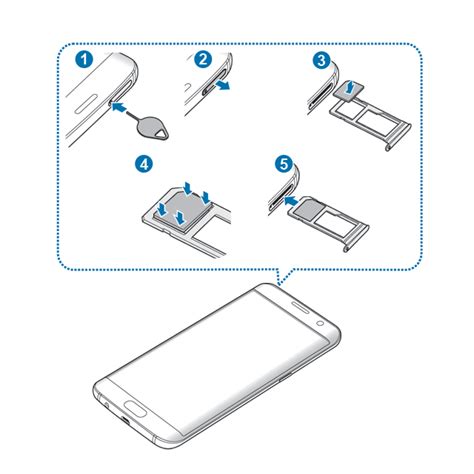 1
2
3
4
5