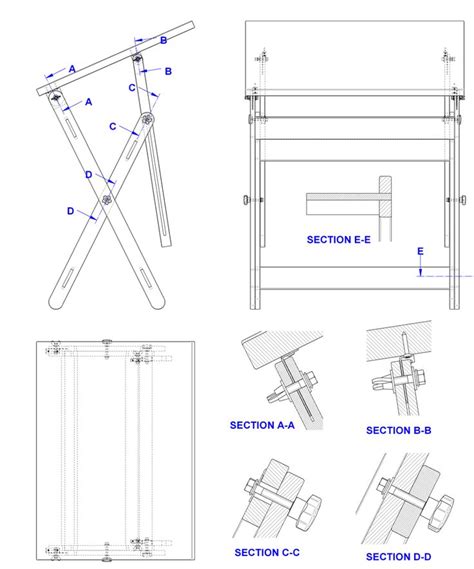 B
A
B
C
A
C
D
D
SECTION E-E
E
SECTION A-A
SECTION B-B
SECTION C-C
SECTION D-D