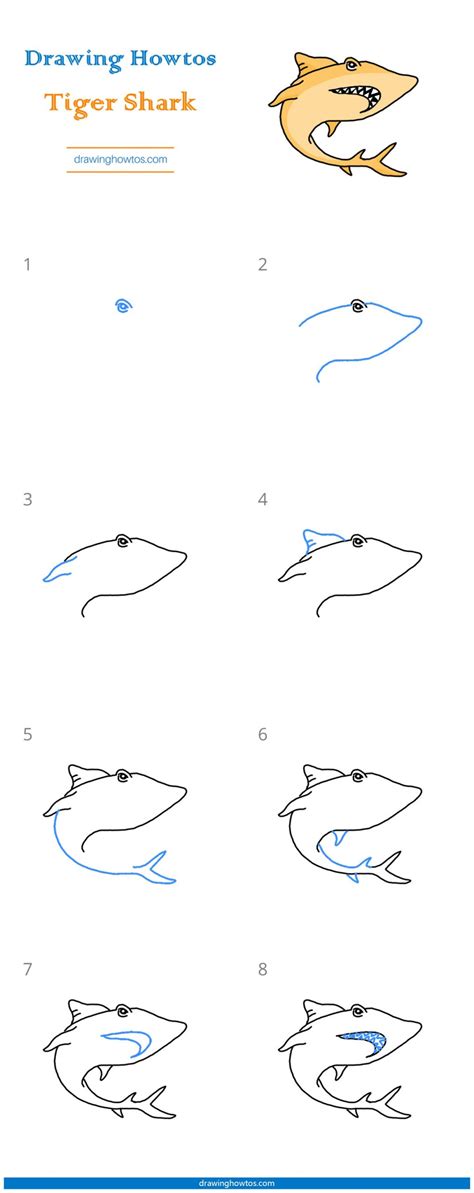 Drawing Howtos

Tiger Shark

drawinghowtos.com

1

2

3

4

5

6

7

8

drawinghowtos.com