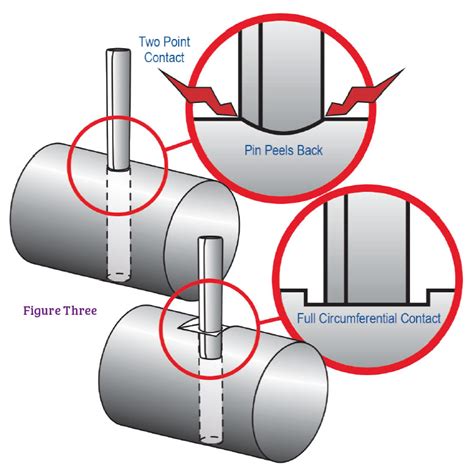 Two Point Contact

Pin Peels Back

Figure Three

Full Circumferential Contact