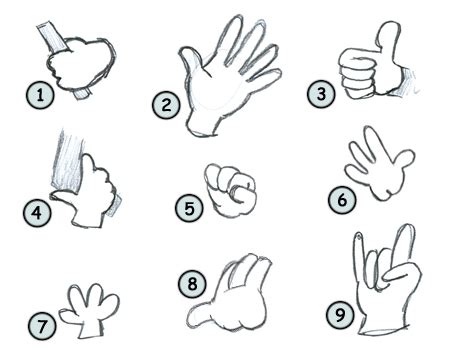 1
2
3
4
5
6
7
8
9