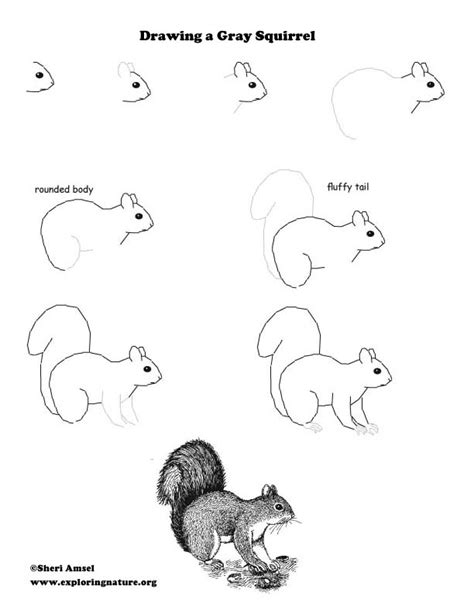 Drawing a Gray Squirrel

rounded body

fluffy tail

©Sheri Amsel
www.exploringnature.org