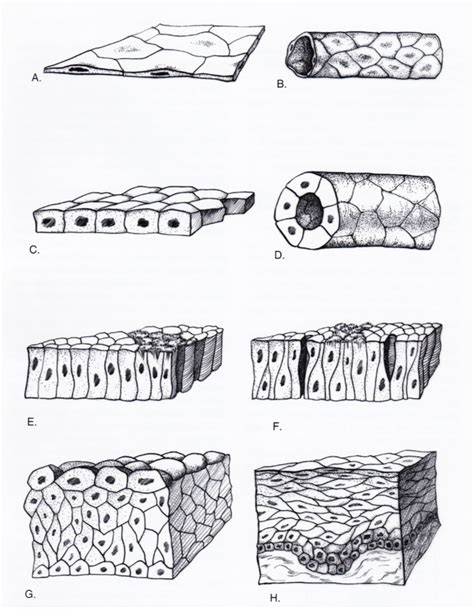 A.

B.

C.

D.

E.

F.

G.

H.