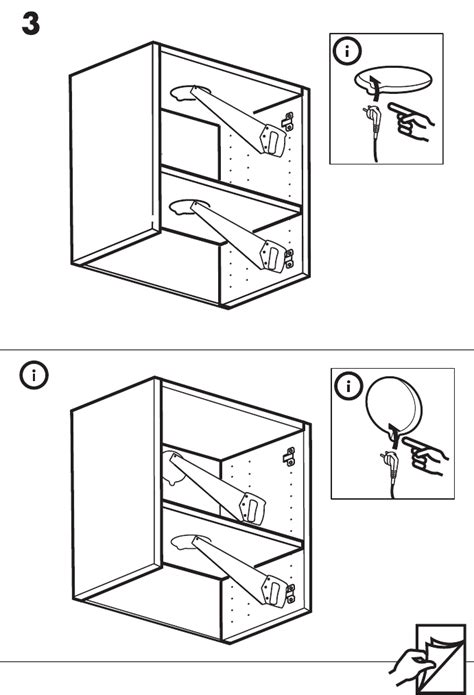 3

i

i

i