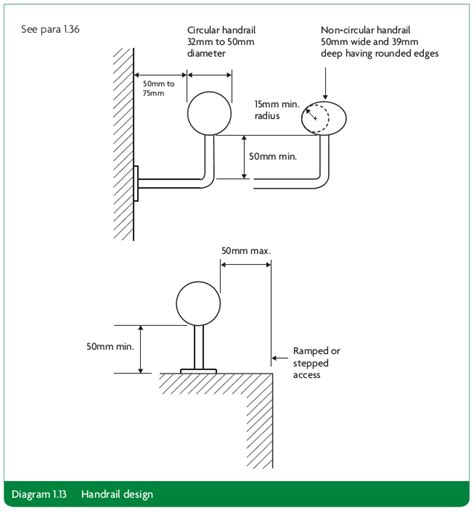 See para 1.36

Circular handrail 32mm to 50mm diameter

Non-circular handrail 50mm wide and 39mm deep having rounded edges

50mm to 75mm

15mm min. radius

50mm min.

50mm max.

50mm min.

Ramped or stepped access

Diagram 1.13 Handrail design