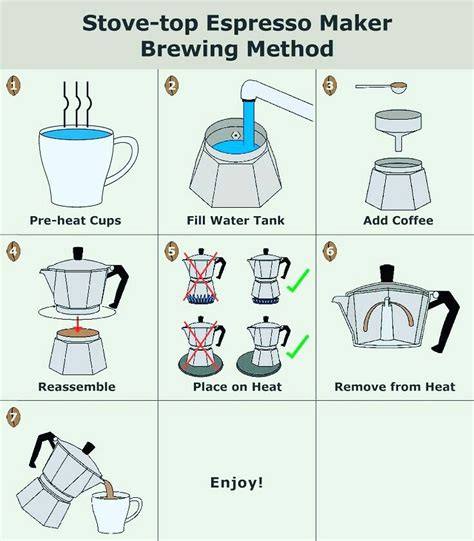 Stove-top Espresso Maker Brewing Method

1
Pre-heat Cups

2
Fill Water Tank

3
Add Coffee

4
Reassemble

5
Place on Heat

6
Remove from Heat

7

Enjoy!