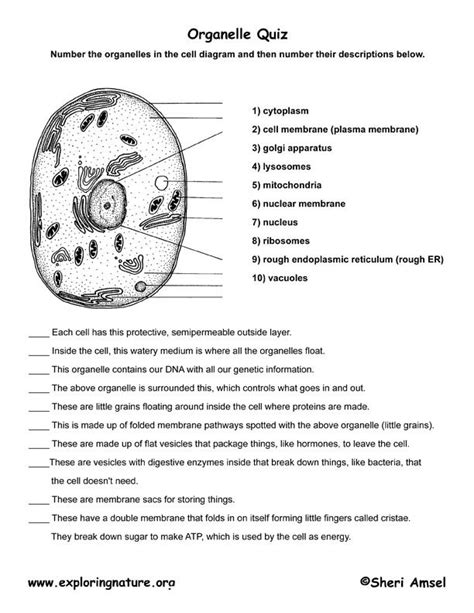 Organelle Quiz

Number the organelles in the cell diagram and then number their descriptions below.

1) cytoplasm
2) cell membrane (plasma membrane)
3) golgi apparatus
4) lysosomes
5) mitochondria
6) nuclear membrane
7) nucleus
8) ribosomes
9) rough endoplasmic reticulum (rough ER)
10) vacuoles

____ Each cell has this protective, semipermeable outside layer.

____ Inside the cell, this watery medium is where all the organelles float.

____ This organelle contains our DNA with all our genetic information.

____ The above organelle is surrounded this, which controls what goes in and out.

____ These are little grains floating around inside the cell where proteins are made.

____ This is made up of folded membrane pathways spotted with the above organelle (little grains).

____ These are made up of flat vesicles that package things, like hormones, to leave the cell.

____These are vesicles with digestive enzymes inside that break down things, like bacteria, that the cell doesn't need.

____ These are membrane sacs for storing things.

____ These have a double membrane that folds in on itself forming little fingers called cristae. They break down sugar to make ATP, which is used by the cell as energy.

www.exploringnature.org

©Sheri Amsel